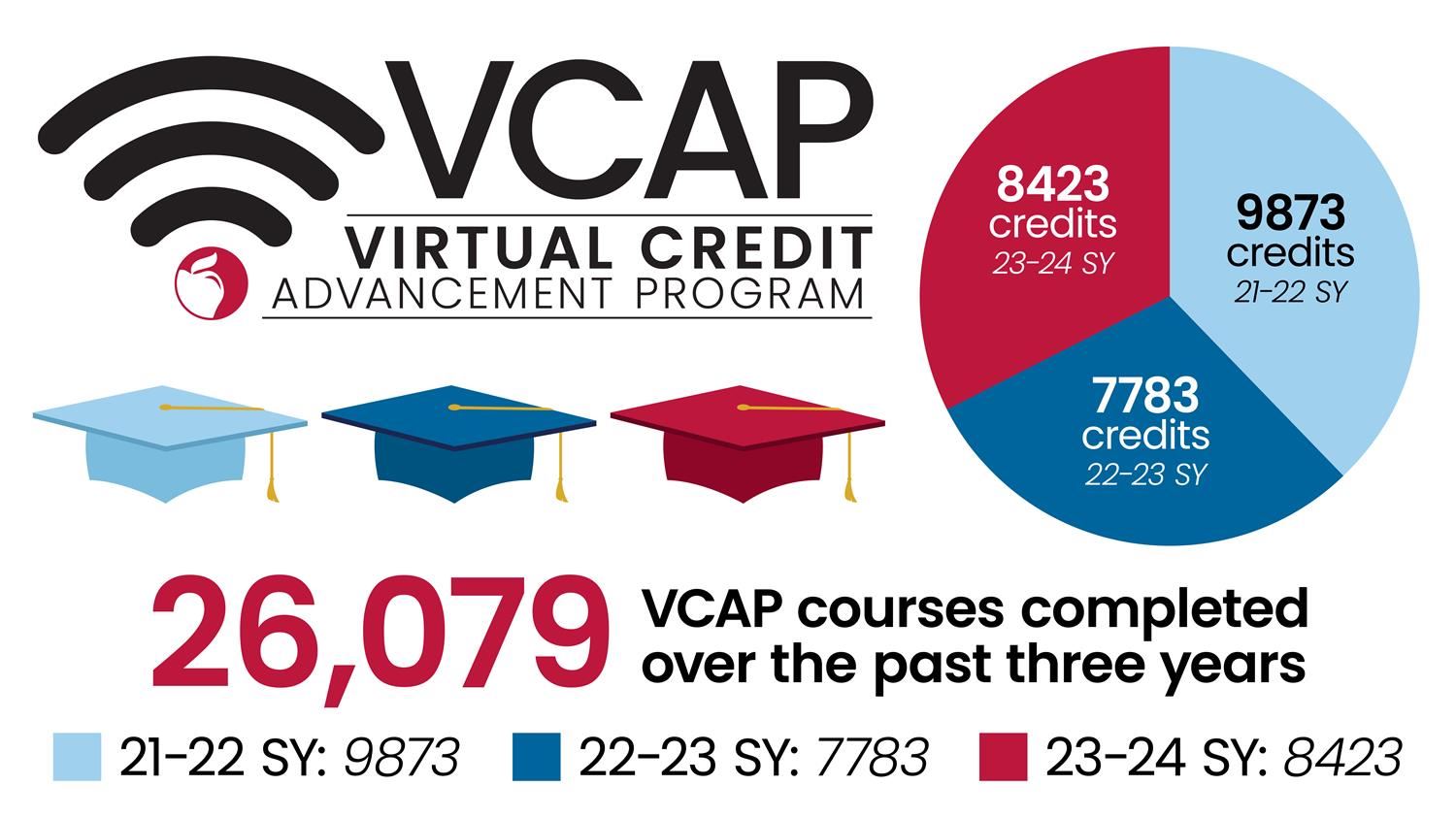 VCAP
VIRTUAL CREDIT
ADVANCEMENT PROGRAM

8423 credits 23-24 SY

9873 credits 21-22 SY

7783 credits 22-23 SY

26,079 VCAP courses completed over the past three years

21-22 SY: 9873
22-23 SY: 7783
23-24 SY: 8423